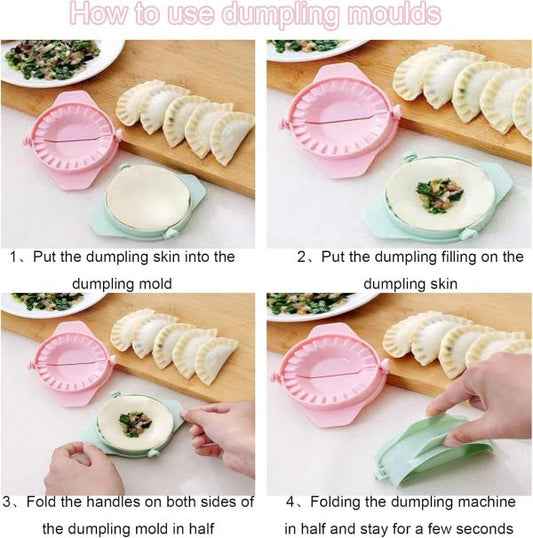 How to use dumpling moulds

1、Put the dumpling skin into the dumpling mold

2、Put the dumpling filling on the dumpling skin

3、Fold the handles on both sides of the dumpling mold in half

4、Folding the dumpling machine in half and stay for a few seconds