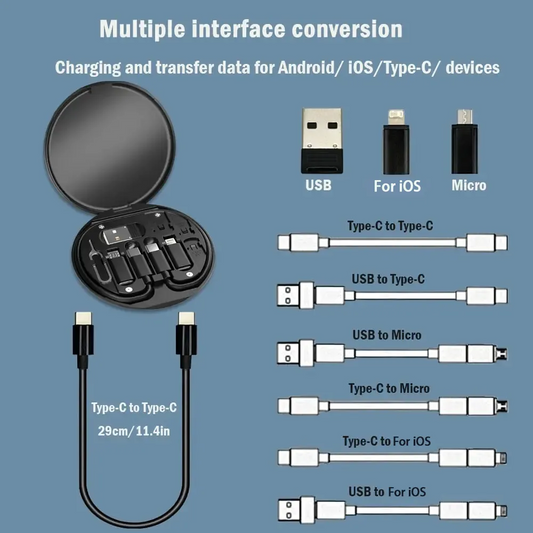 Multiple interface conversion

Charging and transfer data for Android/ iOS/Type-C/ devices

USB

For iOS

Micro

Type-C to Type-C

USB to Type-C

USB to Micro

Type-C to Micro

Type-C to For iOS

USB to For iOS

Type-C to Type-C
29cm/11.4in